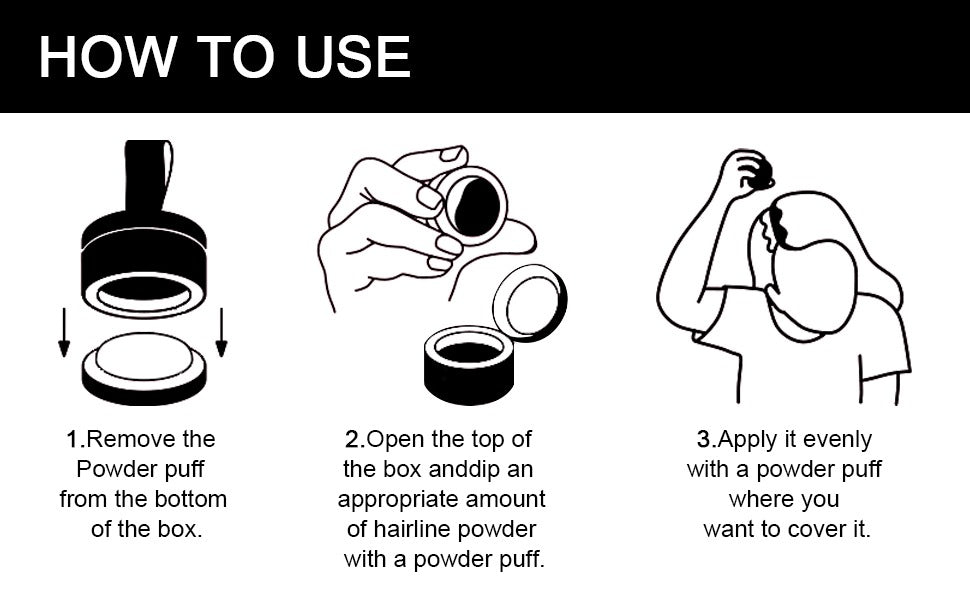 HOW TO USE

1.Remove the Powder puff from the bottom of the box.

2.Open the top of the box anddip an appropriate amount of hairline powder with a powder puff.

3.Apply it evenly with a powder puff where you want to cover it.