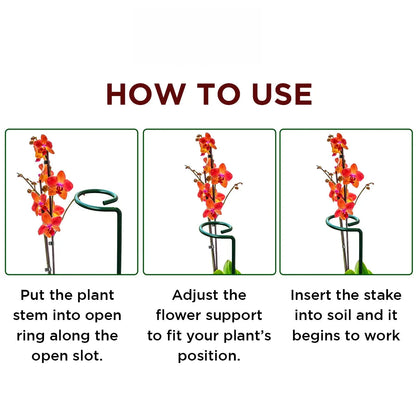 HOW TO USE

Put the plant stem into open ring along the open slot.

Adjust the flower support to fit your plant's position.

Insert the stake into soil and it begins to work